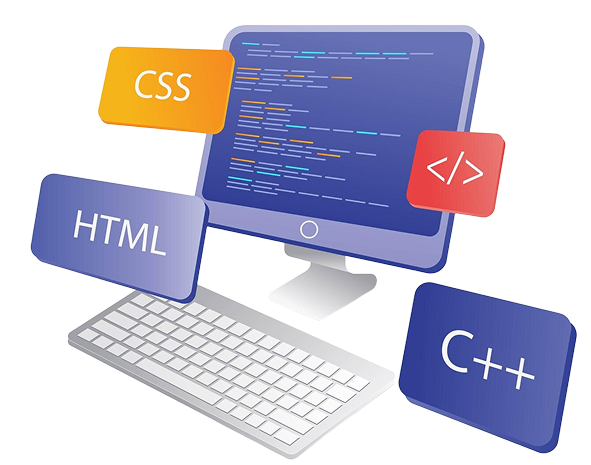 CSS

</>

HTML

C++